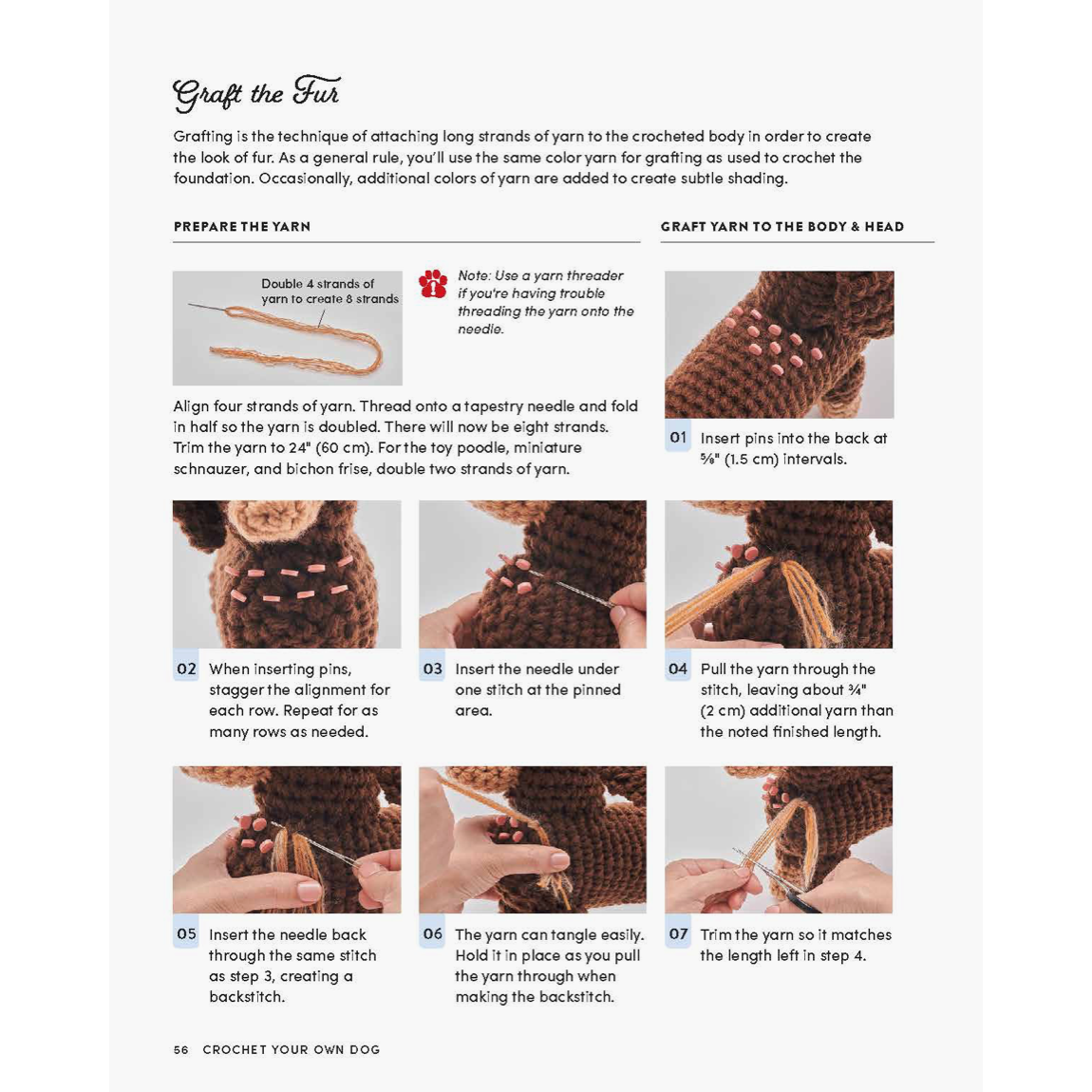 Graft the Fur

Grafting is the technique of attaching long strands of yarn to the crocheted body in order to create the look of fur. As a general rule, you'll use the same color yarn for grafting as used to crochet the foundation. Occasionally, additional colors of yarn are added to create subtle shading.

PREPARE THE YARN

Double 4 strands of yarn to create 8 strands

Note: Use a yarn threader if you're having trouble threading the yarn onto the needle.

Align four strands of yarn. Thread onto a tapestry needle and fold in half so the yarn is doubled. There will now be eight strands. Trim the yarn to 24" (60 cm). For the toy poodle, miniature schnauzer, and bichon frise, double two strands of yarn.

GRAFT YARN TO THE BODY & HEAD

01 Insert pins into the back at ⅝" (1.5 cm) intervals.

02 When inserting pins, stagger the alignment for each row. Repeat for as many rows as needed.

03 Insert the needle under one stitch at the pinned area.

04 Pull the yarn through the stitch, leaving about ¾" (2 cm) additional yarn than the noted finished length.

05 Insert the needle back through the same stitch as step 3, creating a backstitch.

06 The yarn can tangle easily. Hold it in place as you pull the yarn through when making the backstitch.

07 Trim the yarn so it matches the length left in step 4.

56 CROCHET YOUR OWN DOG